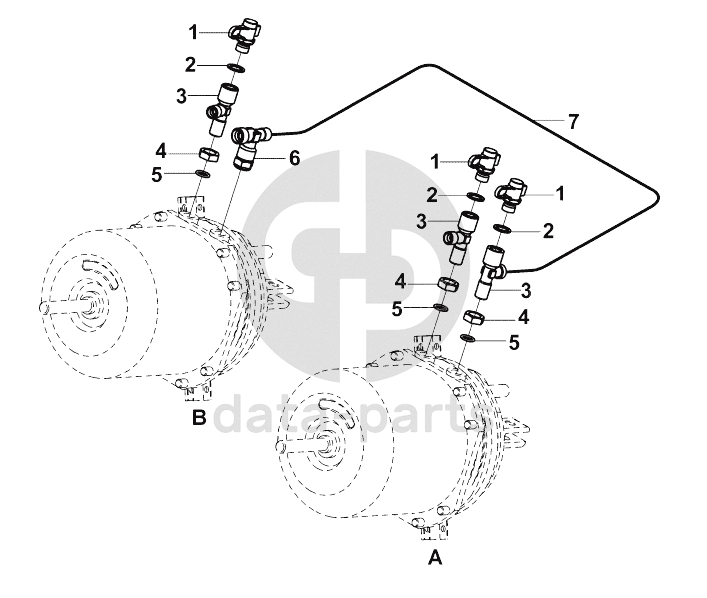 1
2
3
4
5
6
7
1
2
3
4
5
1
2
3
4
5
B
A
data parts