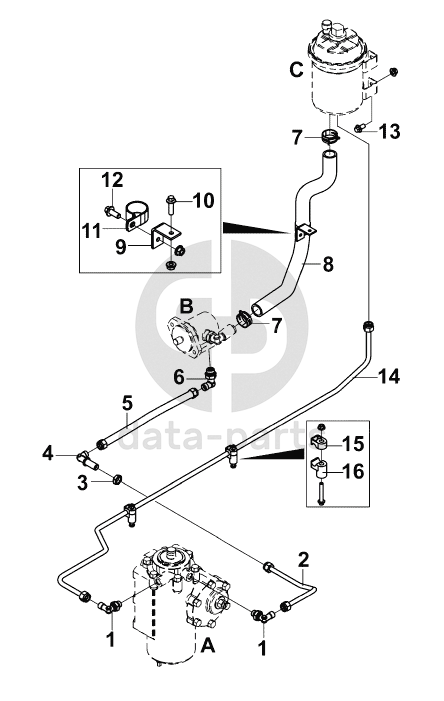 C
13
7
12
10
11
9
8
B
7
6
14
5
data-parts
4
15
16
3
2
1
A
1