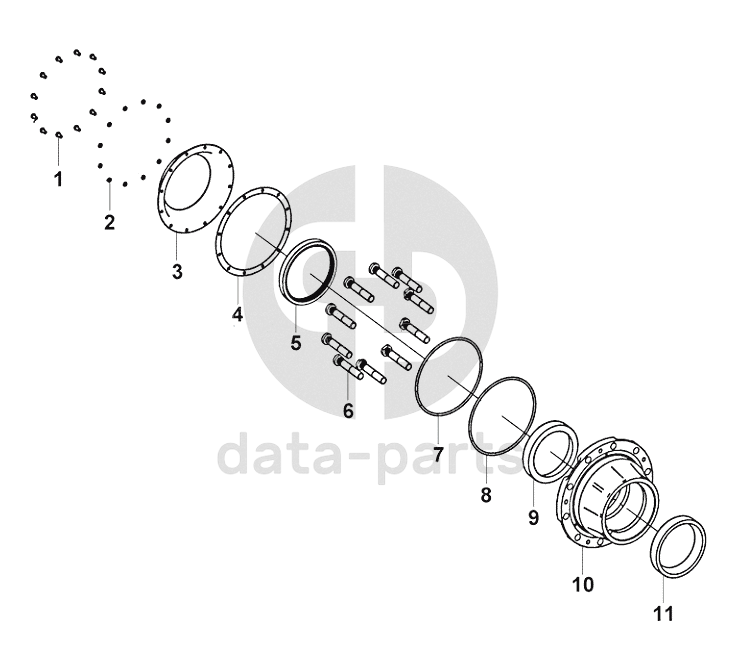 1
2
3
4
5
6
7
8
9
10
11
data-parts