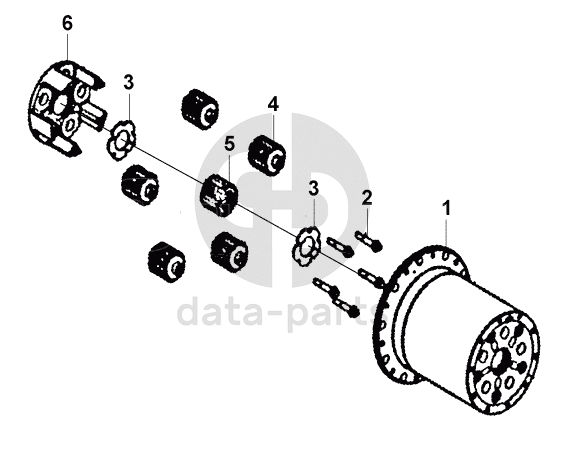 6
3
4
5
3
2
1
data-parts