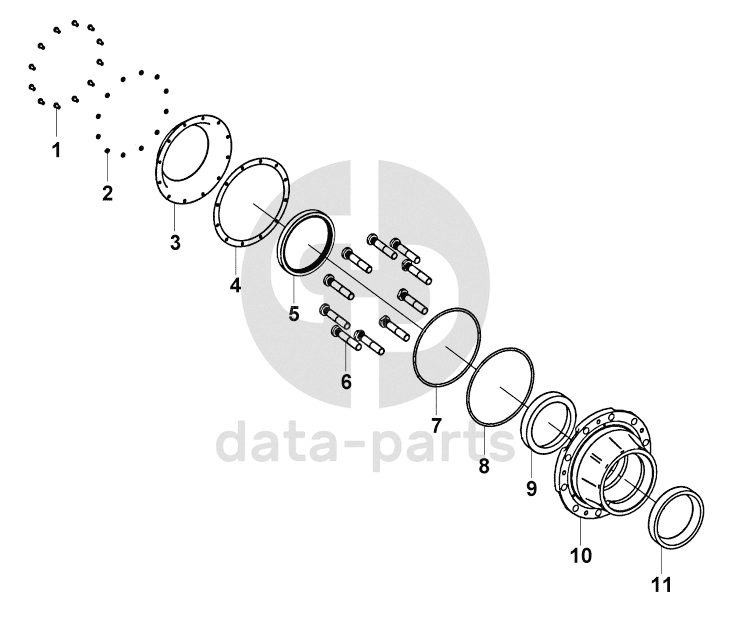 1
2
3
4
5
6
7
8
9
10
11
data-parts