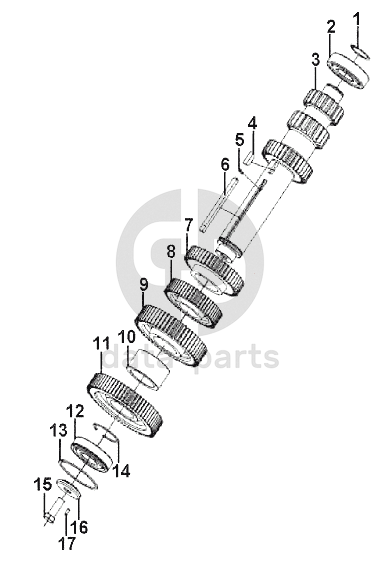 1
2
3
4
5
6
7
8
9
10
11
12
13
14
15
16
17
data parts