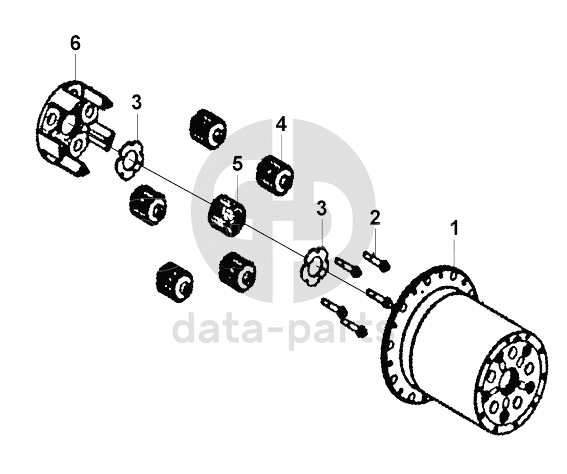 6
3
4
5
3
2
1
data-parts