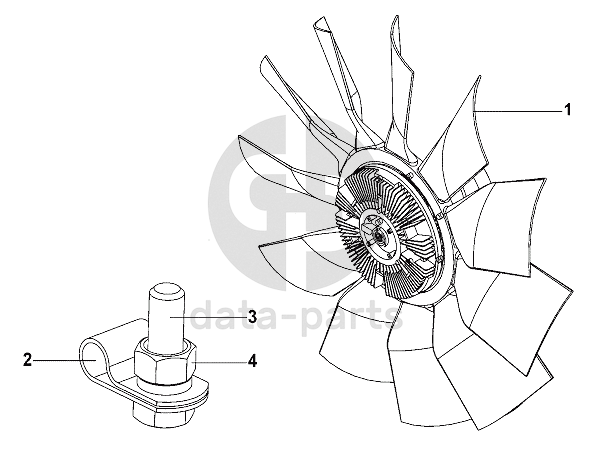 1
data-parts
3
2
4