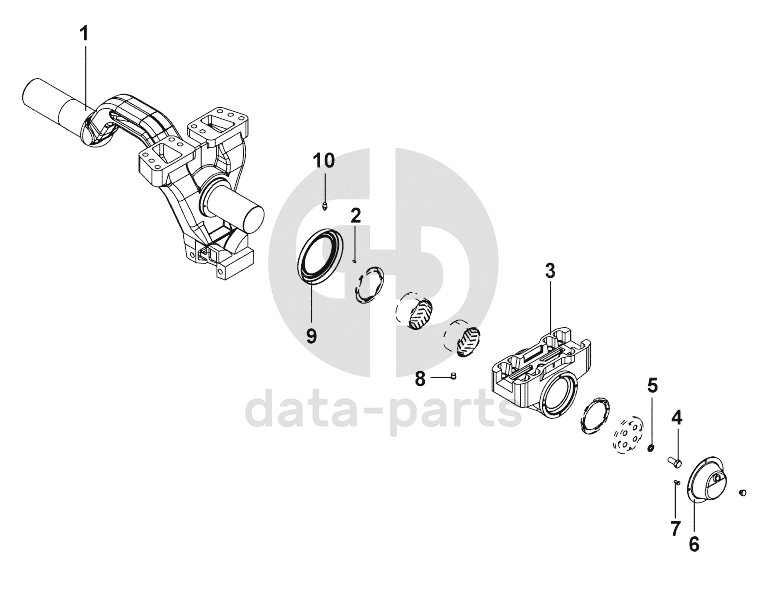 1
10
2
9
3
8
data-parts
5
4
7
6