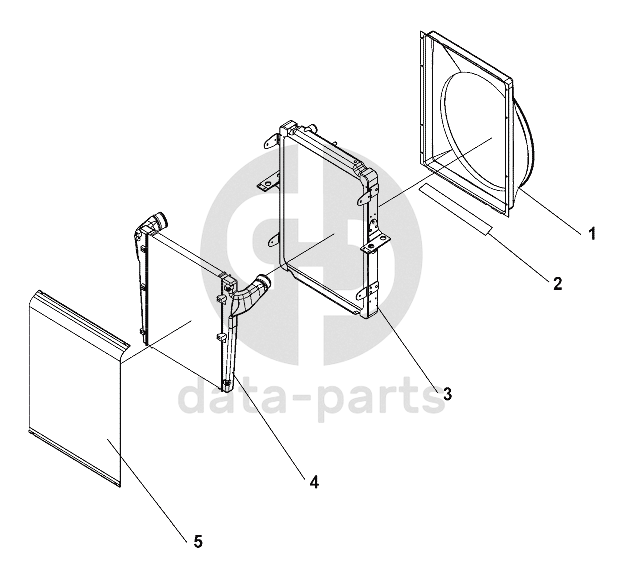 1
2
3
4
5
data-parts