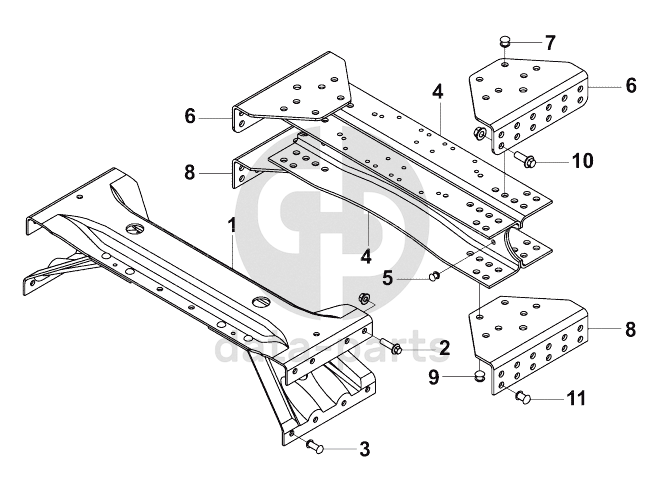 7
6
4
6
10
8
1
4
5
2
8
9
11
3
data-parts