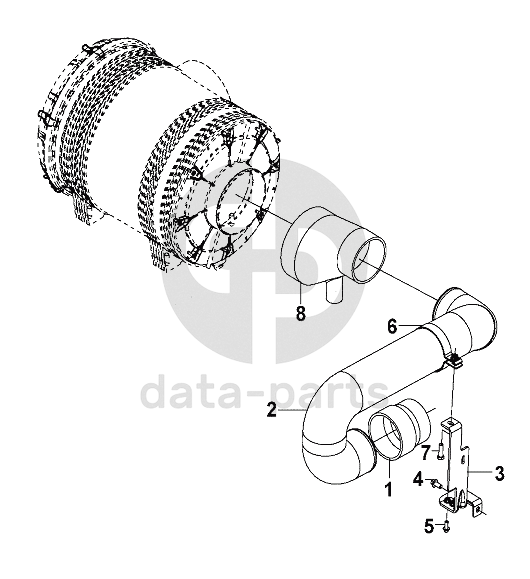 8
6
data-parts
2
7
3
4
1
5