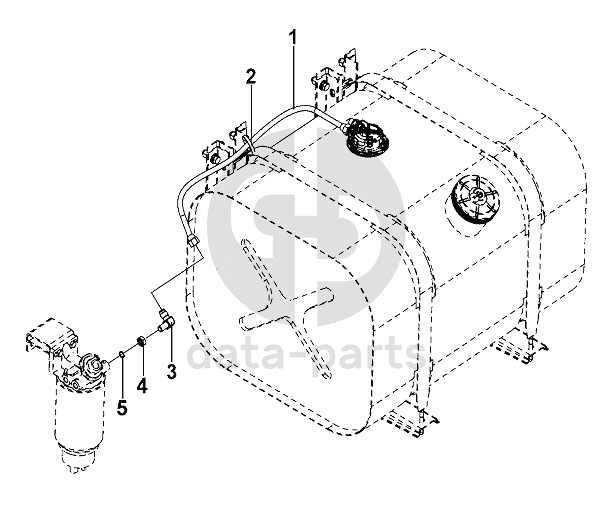 1
2
3
4
5
data-parts