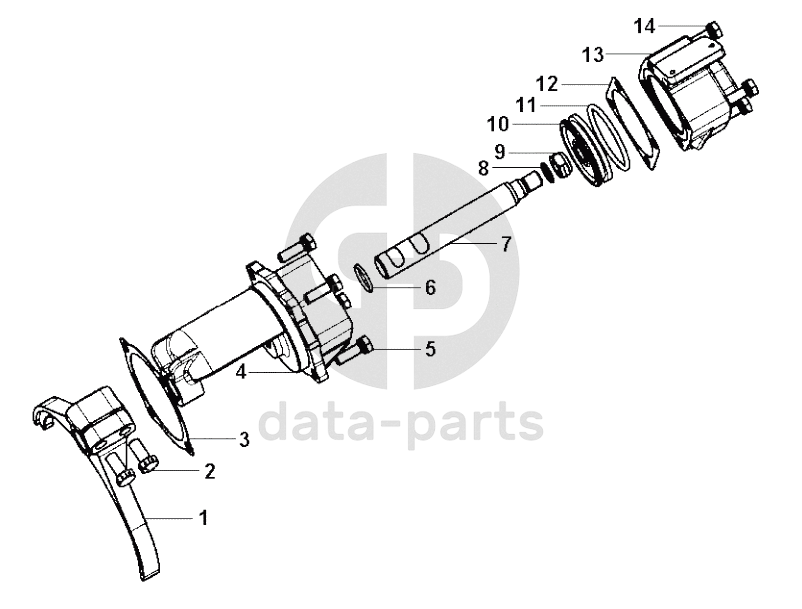 14
13
12
11
10
9
8
7
6
5
4
3
2
1
data-parts