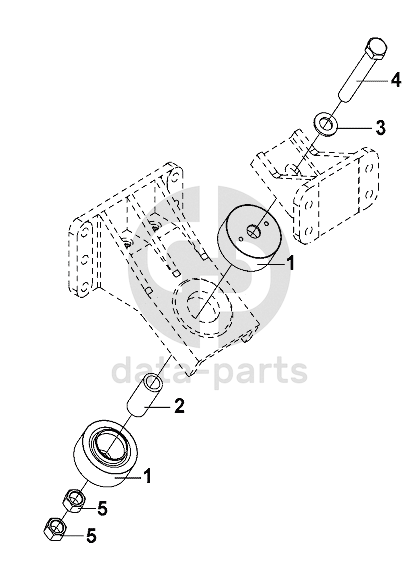 4
3
1
data-parts
2
1
5
5