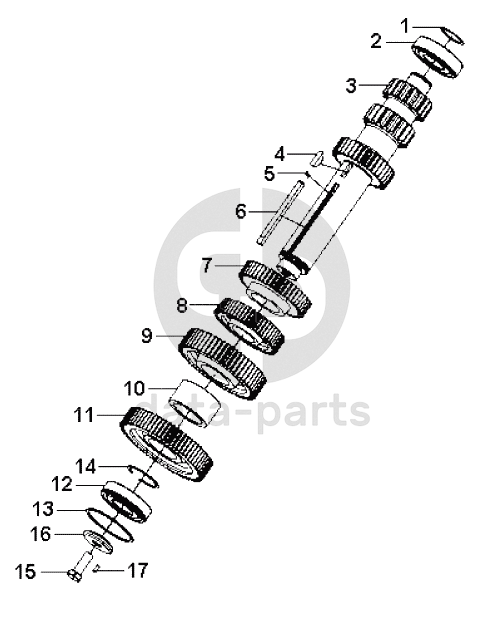 1
2
3
4
5
6
7
8
9
10
11
14
12
13
16
15
17
data-parts