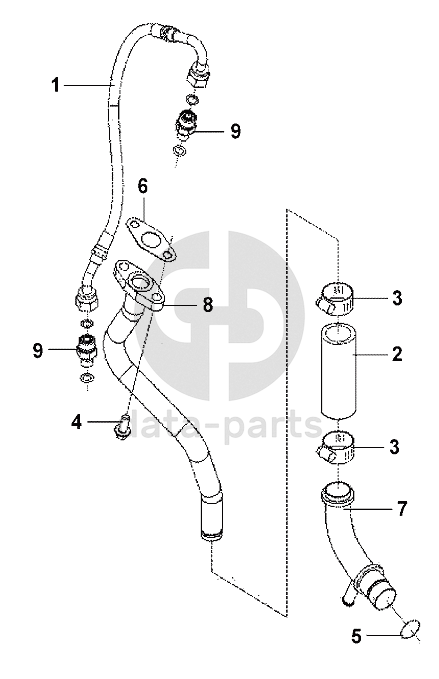 1
9
6
8
3
2
9
4
data-parts
3
7
5