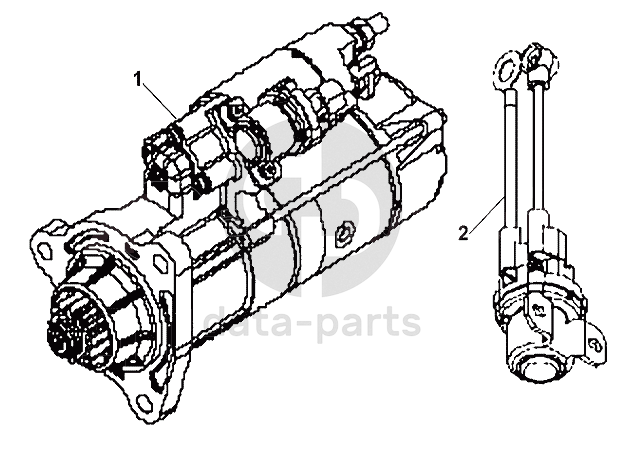 1

2

data-parts