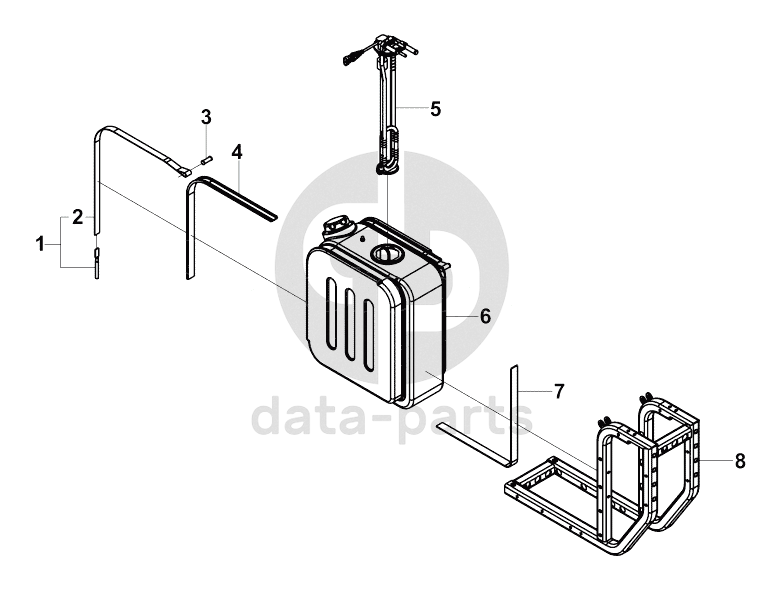 3
4
5
2
1
6
7
8
data-parts