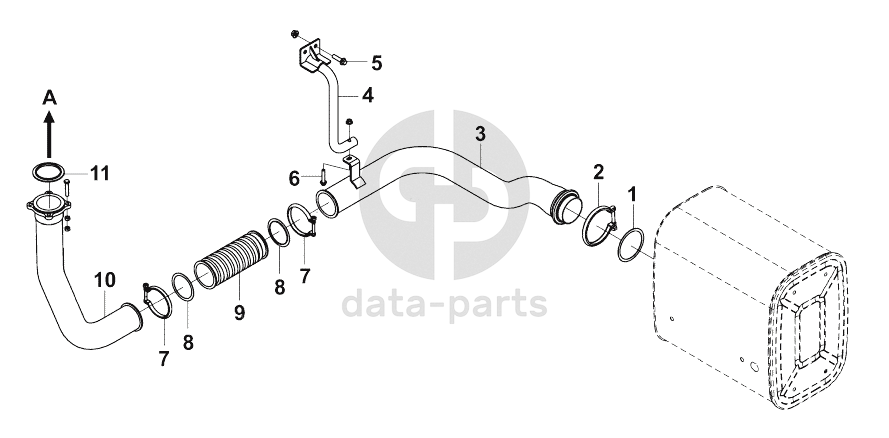 A
11
10
7
8
9
8
7
6
5
4
3
2
1
data-parts