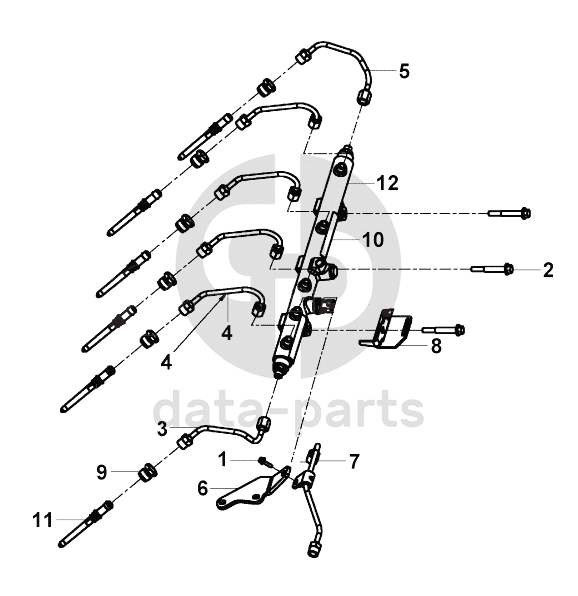 5
12
10
2
4
4
8
data-parts
3
1
7
9
6
11