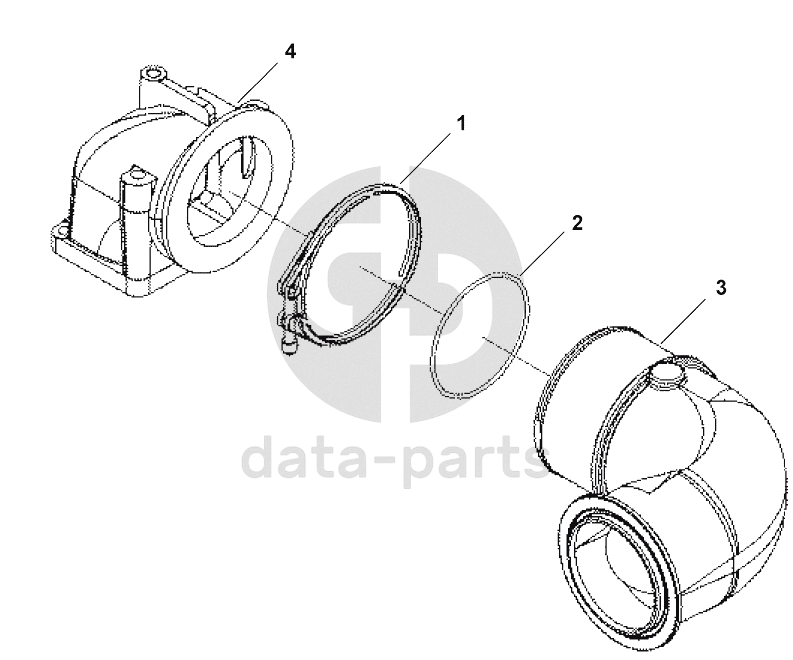 4
1
2
3
data-parts