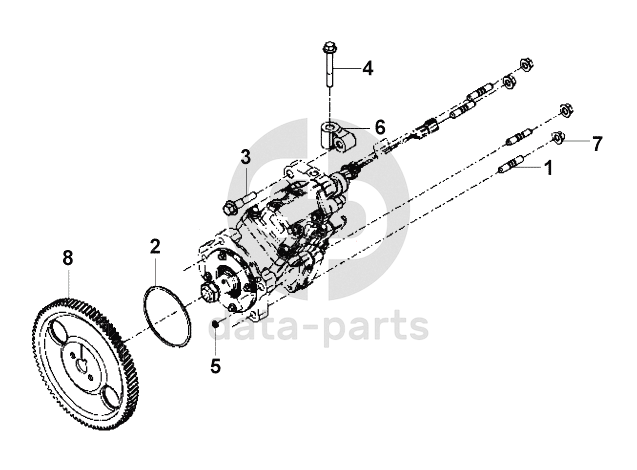 4
6
7
3
1
2
8
5
data-parts