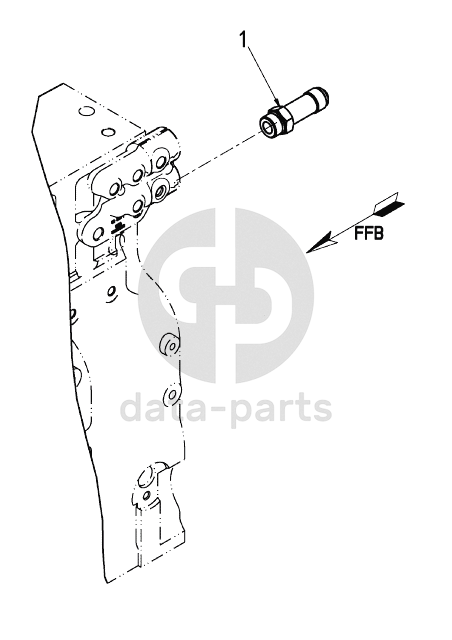 1

FFB

data-parts