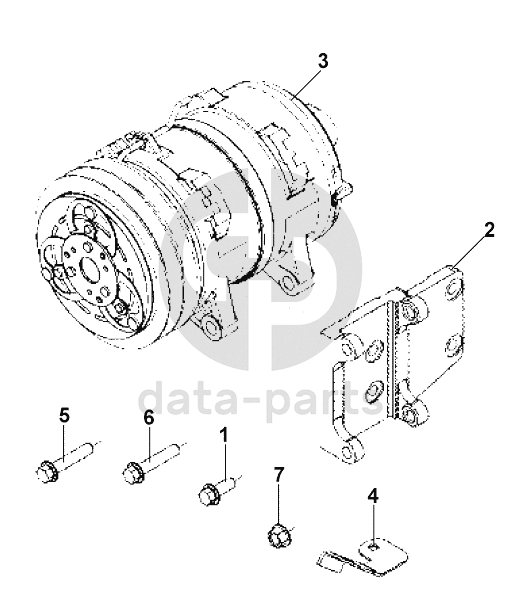 3
2
data-parts
5
6
1
7
4