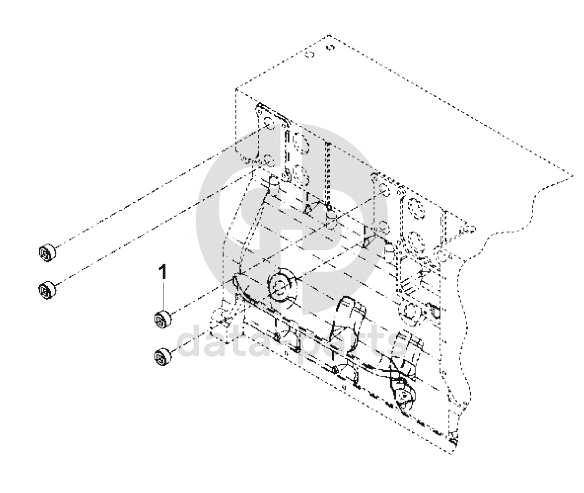 1

data-parts