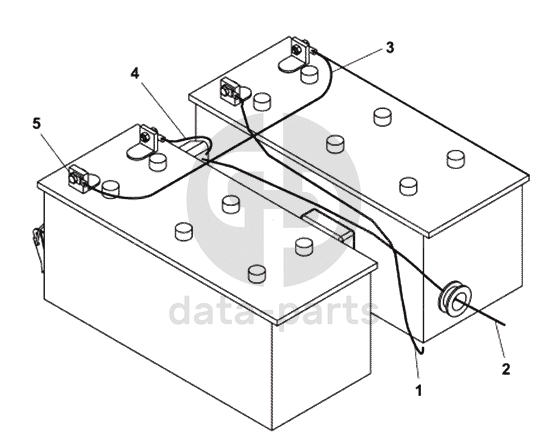 3
4
5
data-parts
2
1