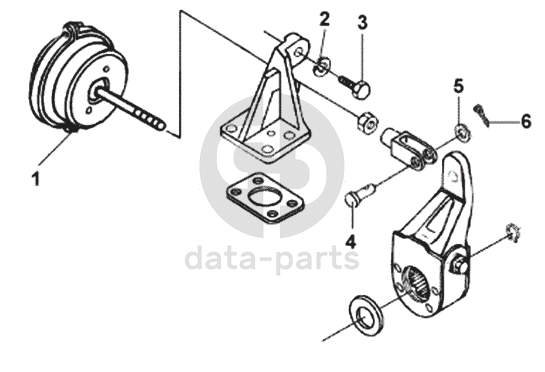 2
3
5
6
1
4
data-parts