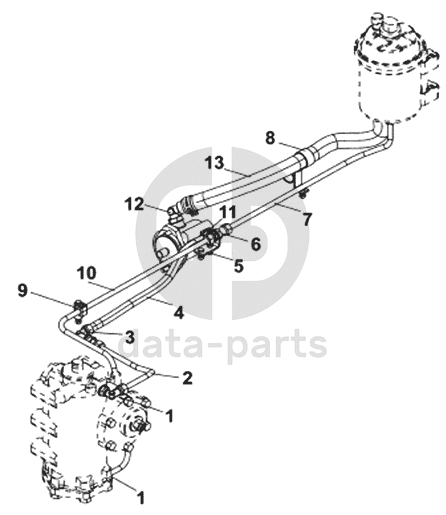 8
13
12
11
7
6
5
10
9
4
3
data-parts
2
1
1