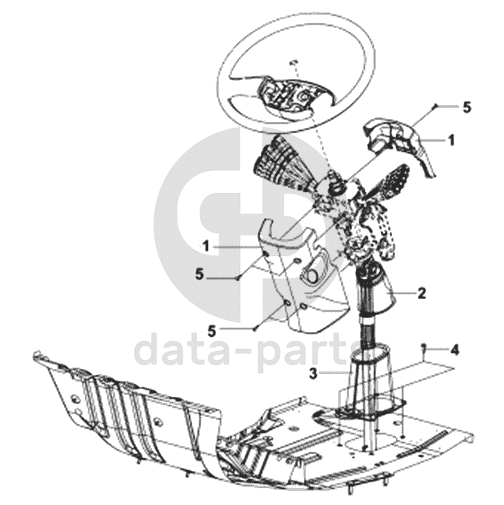 5
1
1
5
2
5
data-parts
4
3