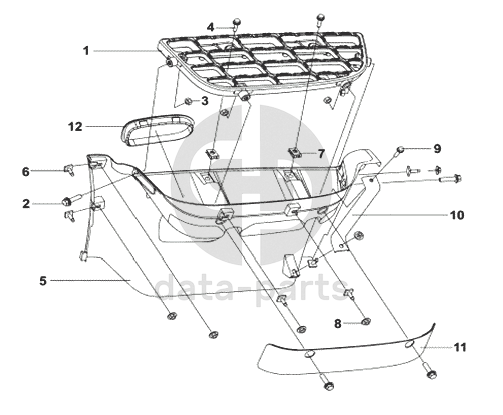 4
1
3
12
7
9
6
2
10
5
data-parts
8
11