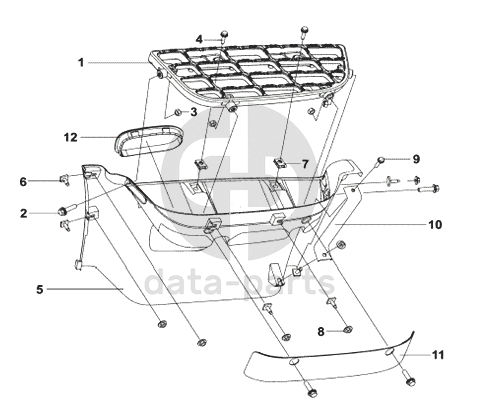 4
1
3
12
7
9
6
2
10
5
data-parts
8
11