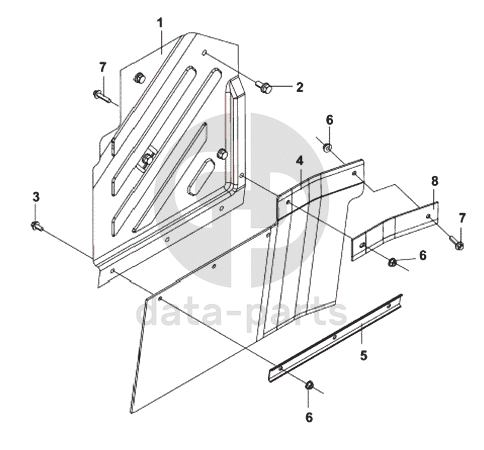 1
7
2
6
4
8
3
7
6
data-parts
5
6