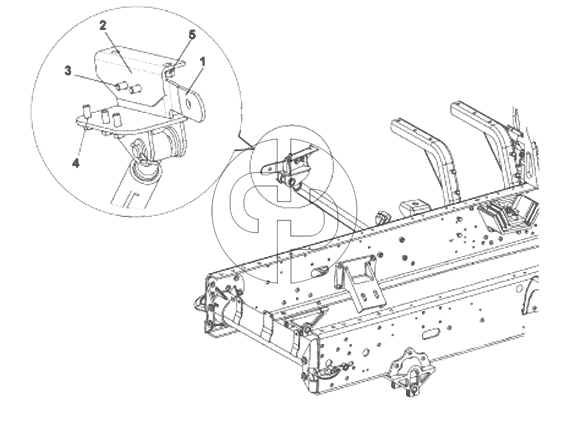 2
5
1
3
4