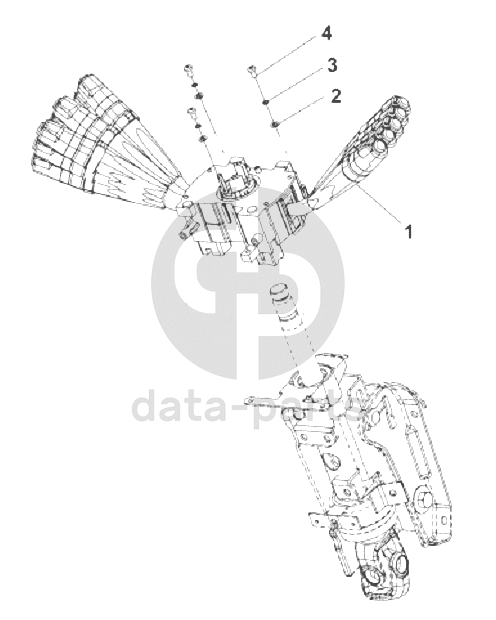 4
3
2
1
data-parts