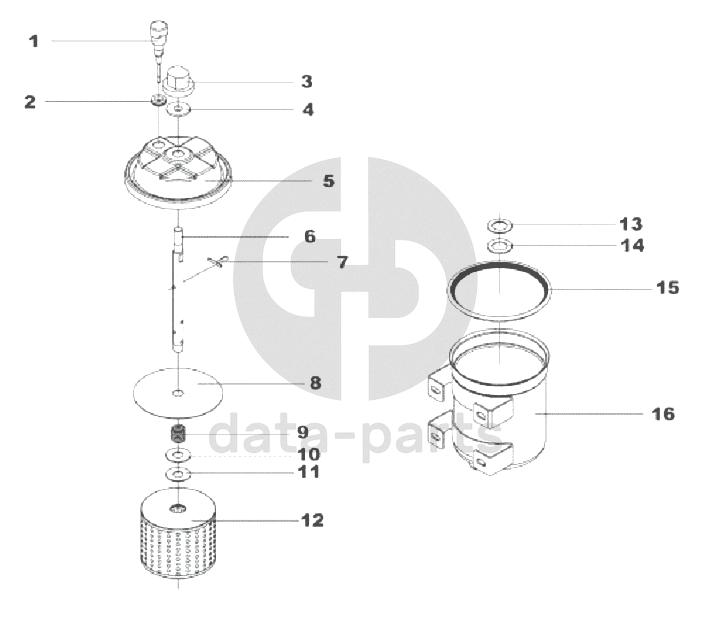 1
2
3
4
5
6
7
8
9
10
11
12
13
14
15
16
data-parts