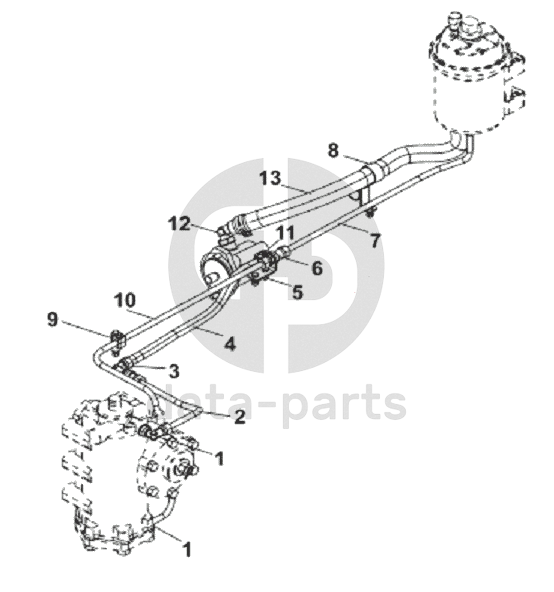 8
13
12
11
7
6
5
10
9
4
3
deta-parts
2
1
1