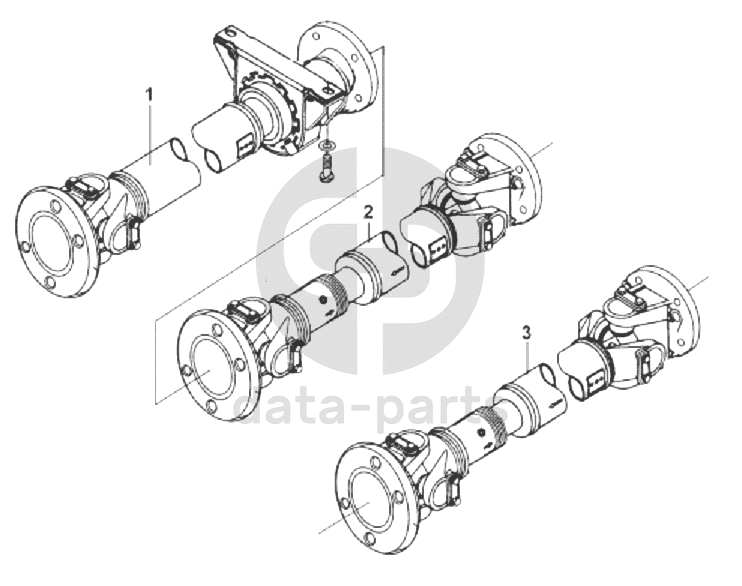 1
2
3
data-parts