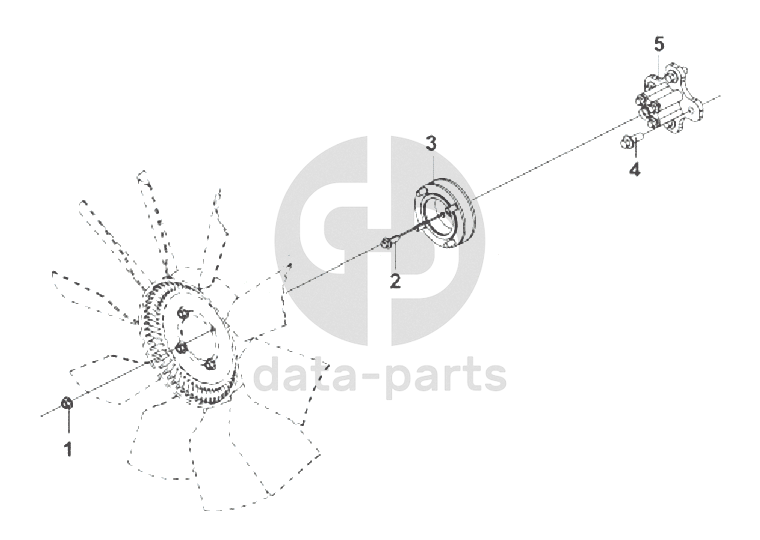 5
3
4
2
data-parts
1