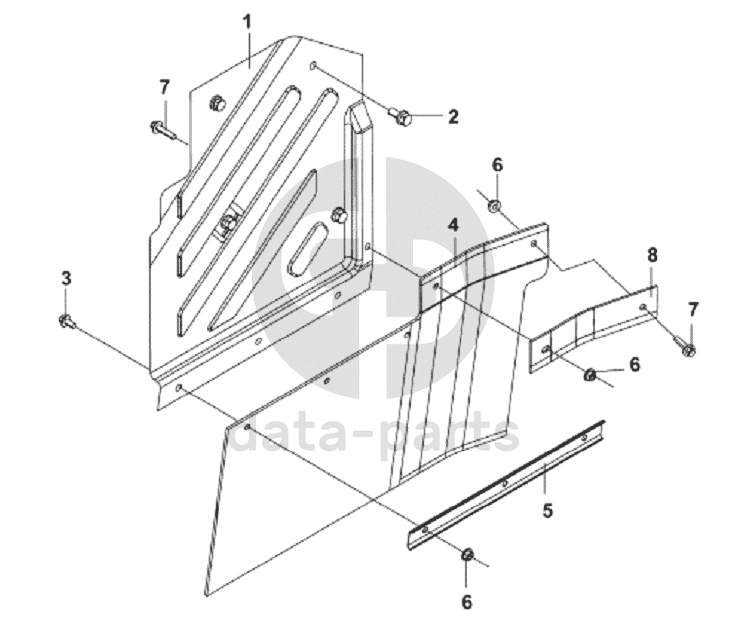 1
7
2
6
4
8
3
7
6
data-parts
5
6