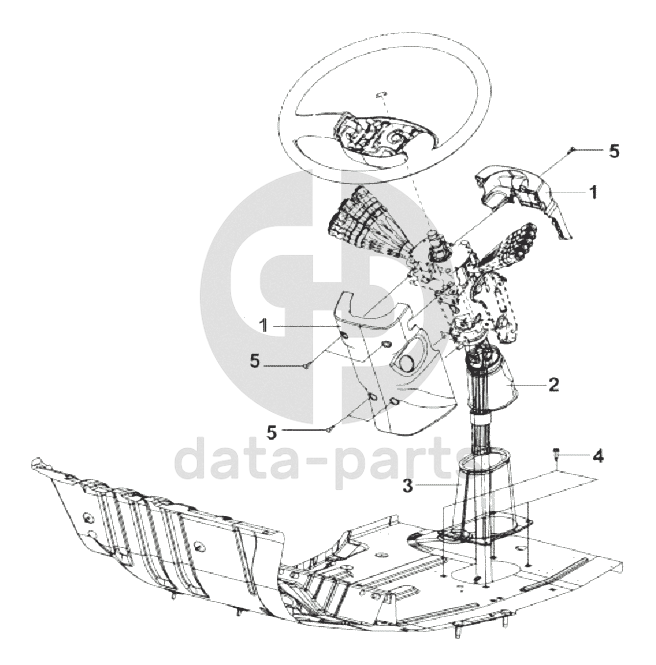 5
1
1
5
2
5
data-parts
4
3