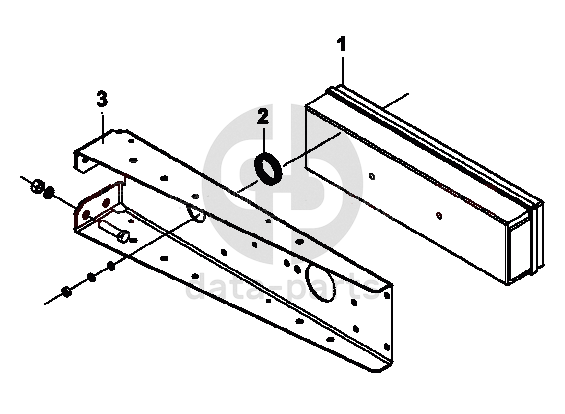 1
3
2
data-parts