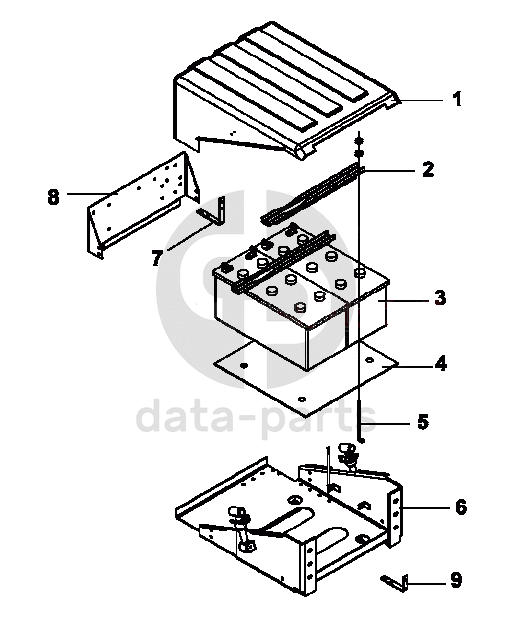 1
2
8
7
3
4
data-parts
5
6
9