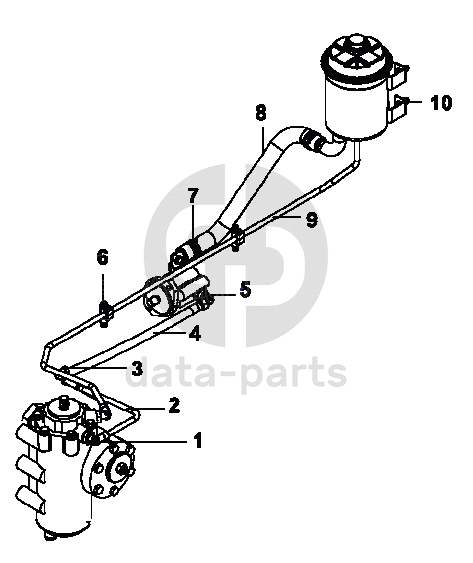 10
8
7
9
6
5
4
3
data-parts
2
1