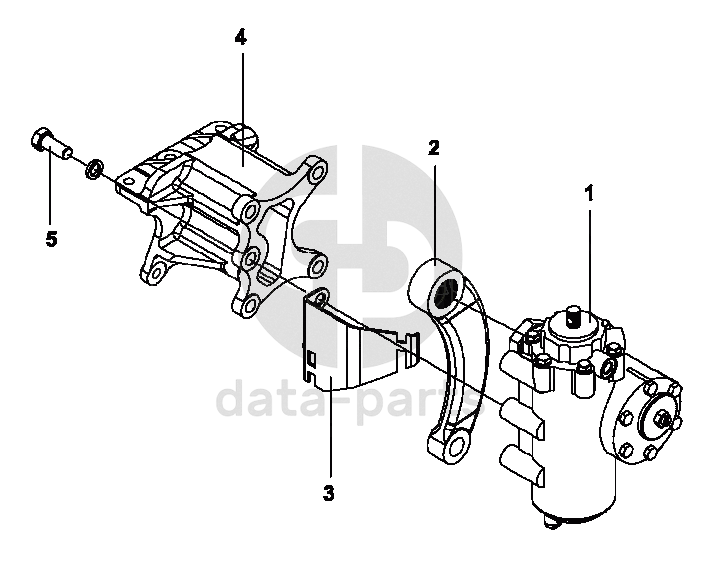 4
2
1
5
3
data-parts