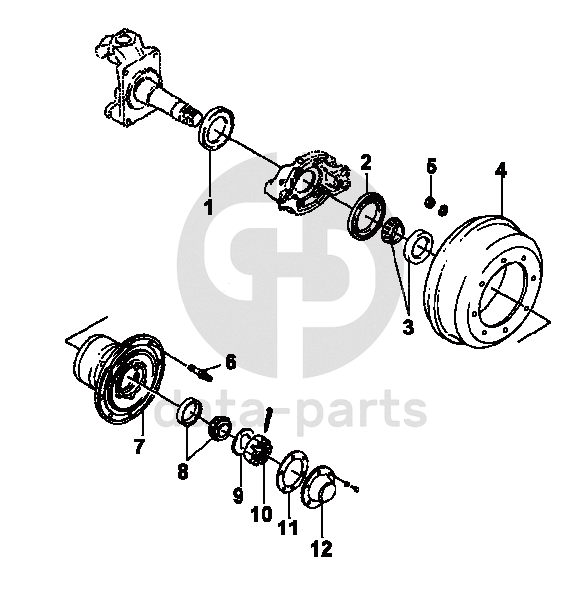 1
2
5
4
3
6
7
8
9
10
11
12
data-parts