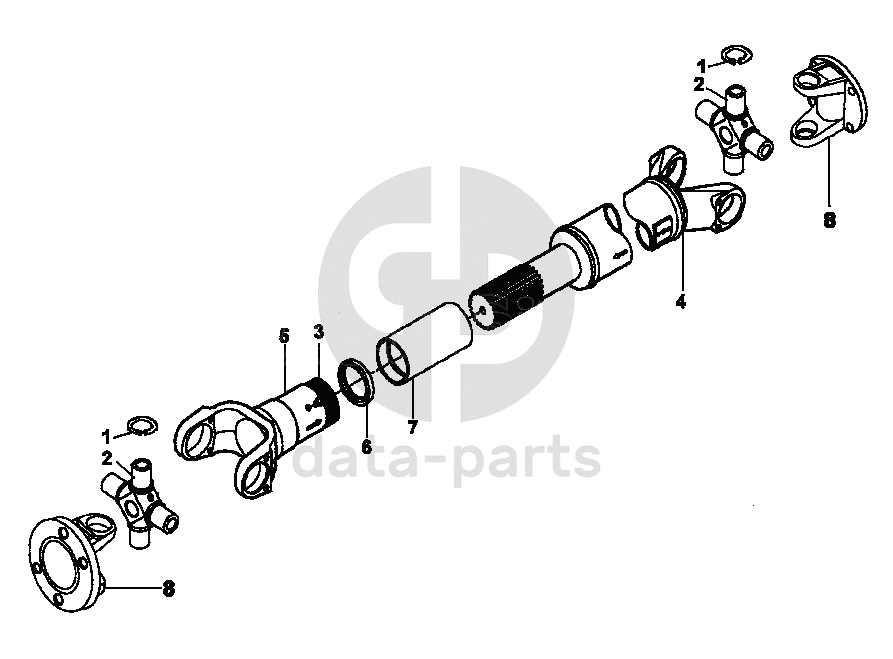 1
2
8
4
5
3
6
7
1
2
8
data-parts