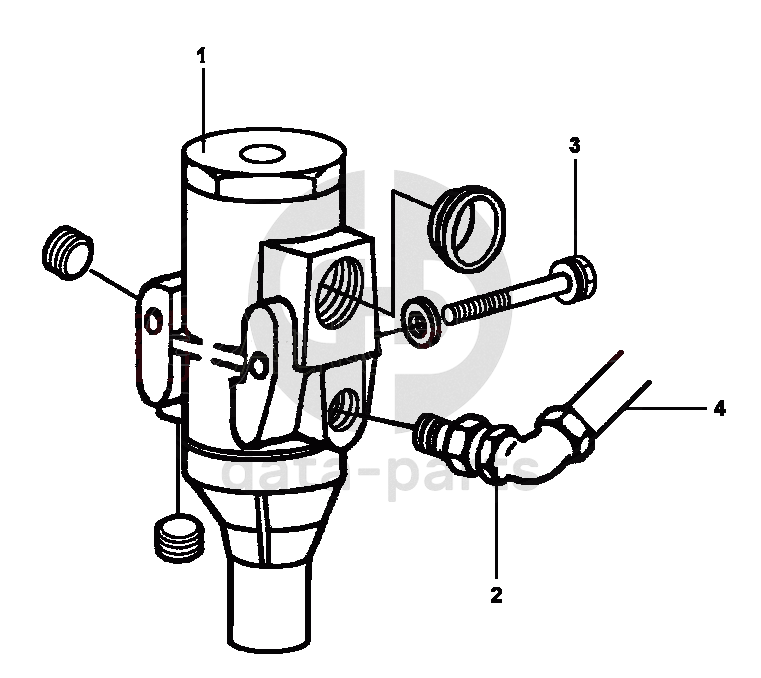 1
3
4
2
data-parts