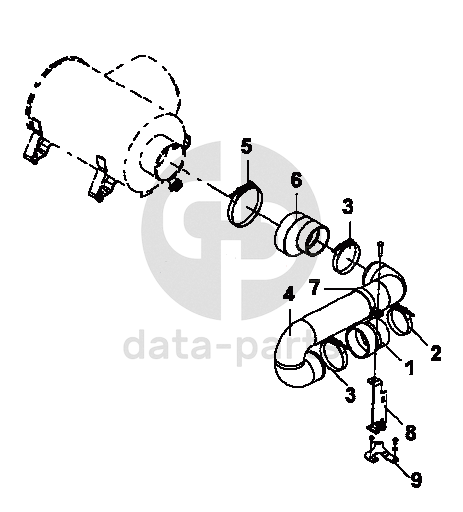 5
6
3
7
4
2
1
3
8
9
data-parts