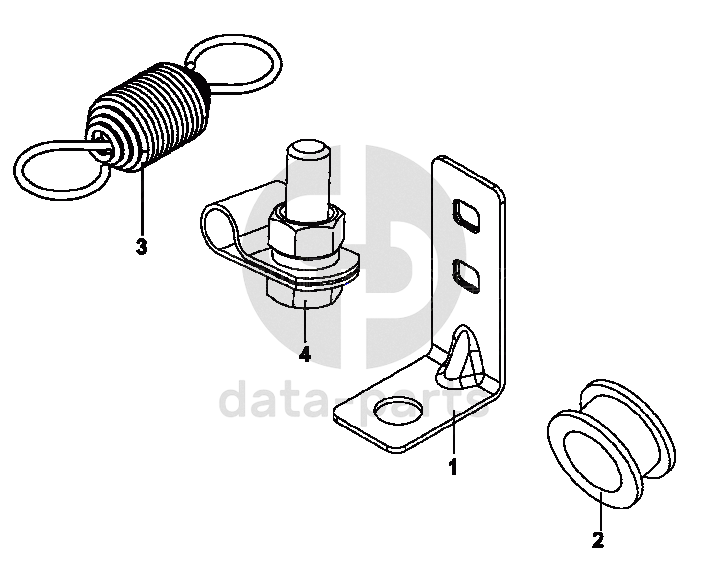 3

4

data-parts

1

2